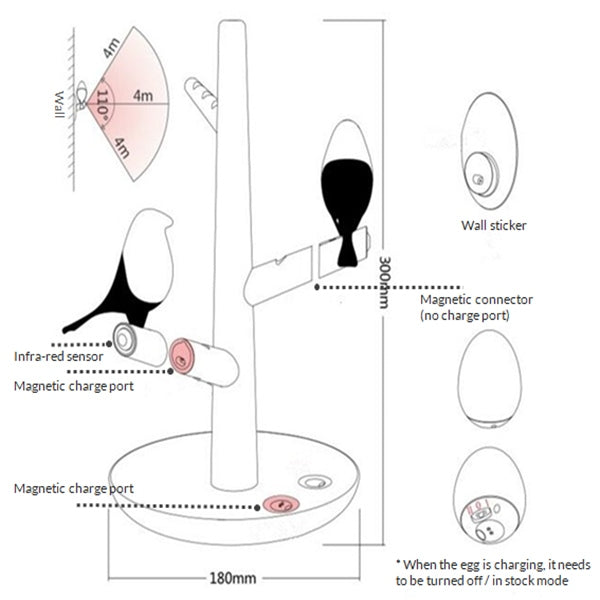 Wall
4m
110°
4m
4m

Wall sticker

300mm

Magnetic connector (no charge port)

Infra-red sensor

Magnetic charge port

Magnetic charge port

180mm

* When the egg is charging, it needs to be turned off / in stock mode